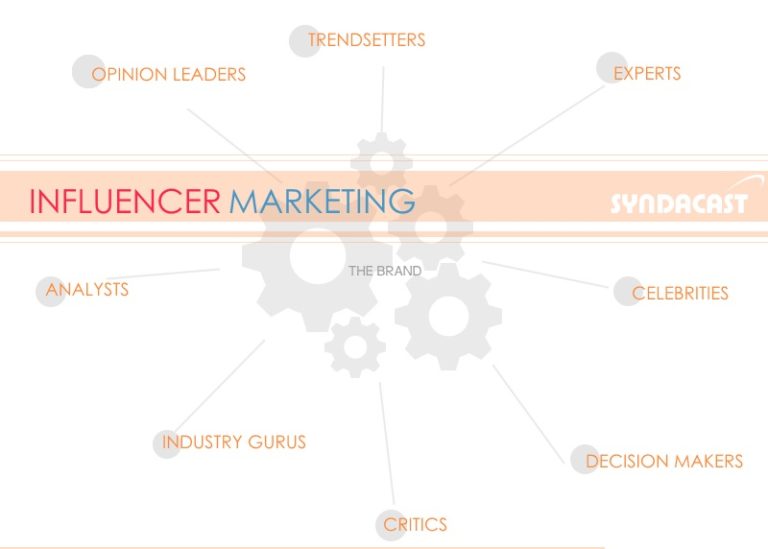 TRENDSETTERS

OPINION LEADERS

EXPERTS

INFLUENCER MARKETING

SYNDACAST

THE BRAND

ANALYSTS

CELEBRITIES

INDUSTRY GURUS

DECISION MAKERS

CRITICS